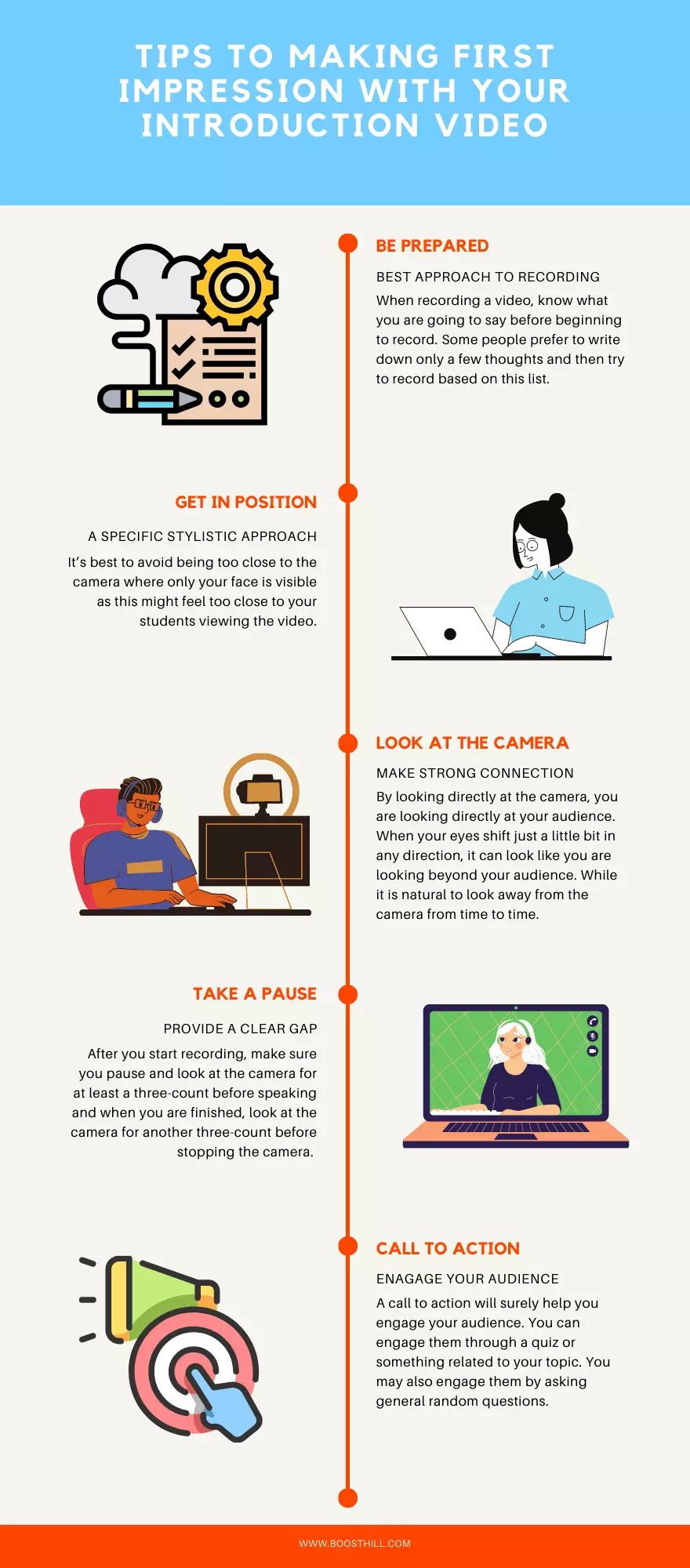 TIPS TO MAKING FIRST IMPRESSION WITH YOUR INTRODUCTION VIDEO

BE PREPARED

BEST APPROACH TO RECORDING

When recording a video, know what you are going to say before beginning to record. Some people prefer to write down only a few thoughts and then try to record based on this list.

GET IN POSITION

A SPECIFIC STYLISTIC APPROACH

It's best to avoid being too close to the camera where only your face is visible as this might feel too close to your students viewing the video.

LOOK AT THE CAMERA

MAKE STRONG CONNECTION

By looking directly at the camera, you are looking directly at your audience. When your eyes shift just a little bit in any direction, it can look like you are looking beyond your audience. While it is natural to look away from the camera from time to time.

TAKE A PAUSE

PROVIDE A CLEAR GAP

After you start recording, make sure you pause and look at the camera for at least a three-count before speaking and when you are finished, look at the camera for another three-count before stopping the camera.

CALL TO ACTION

ENAGAGE YOUR AUDIENCE

A call to action will surely help you engage your audience. You can engage them through a quiz or something related to your topic. You may also engage them by asking general random questions.

WWW.BOOSTHILL.COM