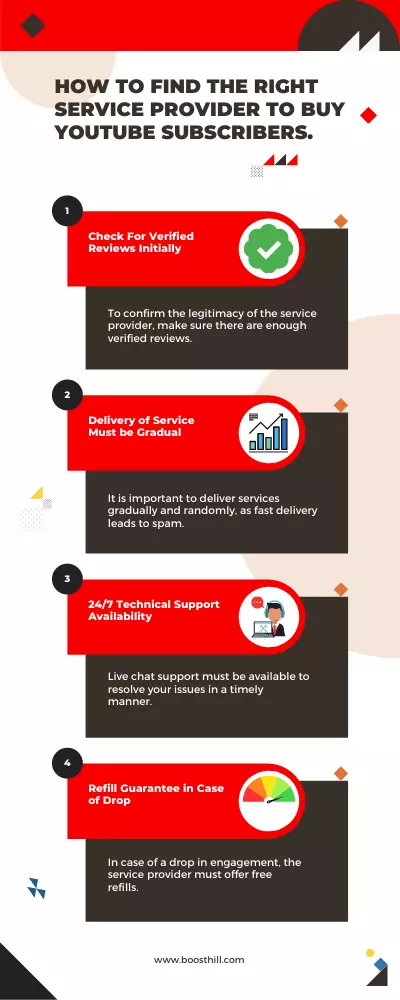 HOW TO FIND THE RIGHT SERVICE PROVIDER TO BUY YOUTUBE SUBSCRIBERS.

1

Check For Verified Reviews Initially

To confirm the legitimacy of the service provider, make sure there are enough verified reviews.

2

Delivery of Service Must be Gradual

It is important to deliver services gradually and randomly, as fast delivery leads to spam.

3

24/7 Technical Support Availability

Live chat support must be available to resolve your issues in a timely manner.

4

Refill Guarantee in Case of Drop

In case of a drop in engagement, the service provider must offer free refills.

www.boosthill.com